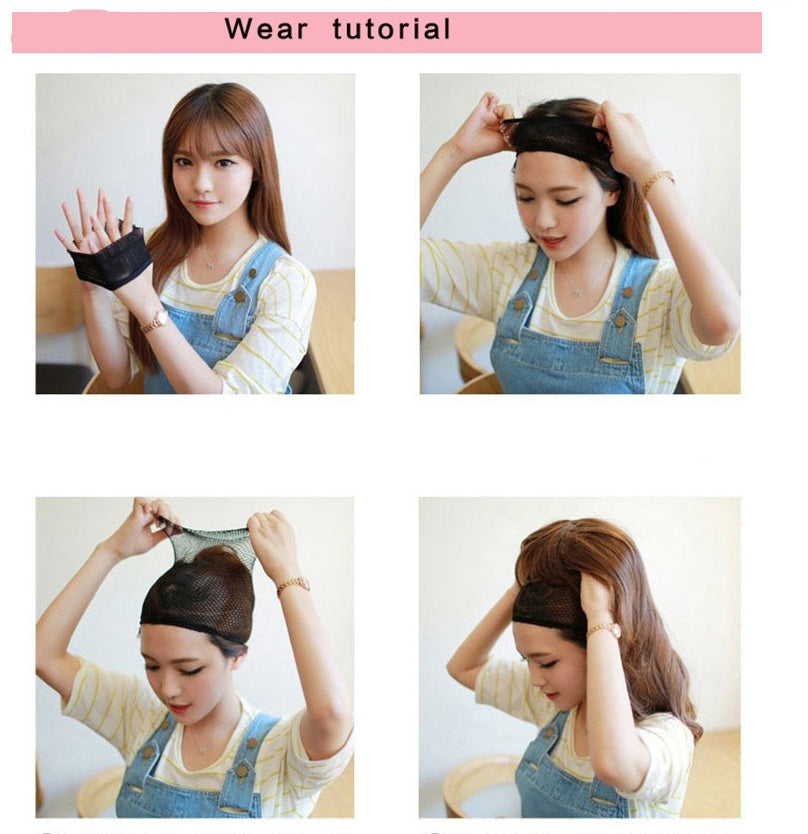 Wear tutorial